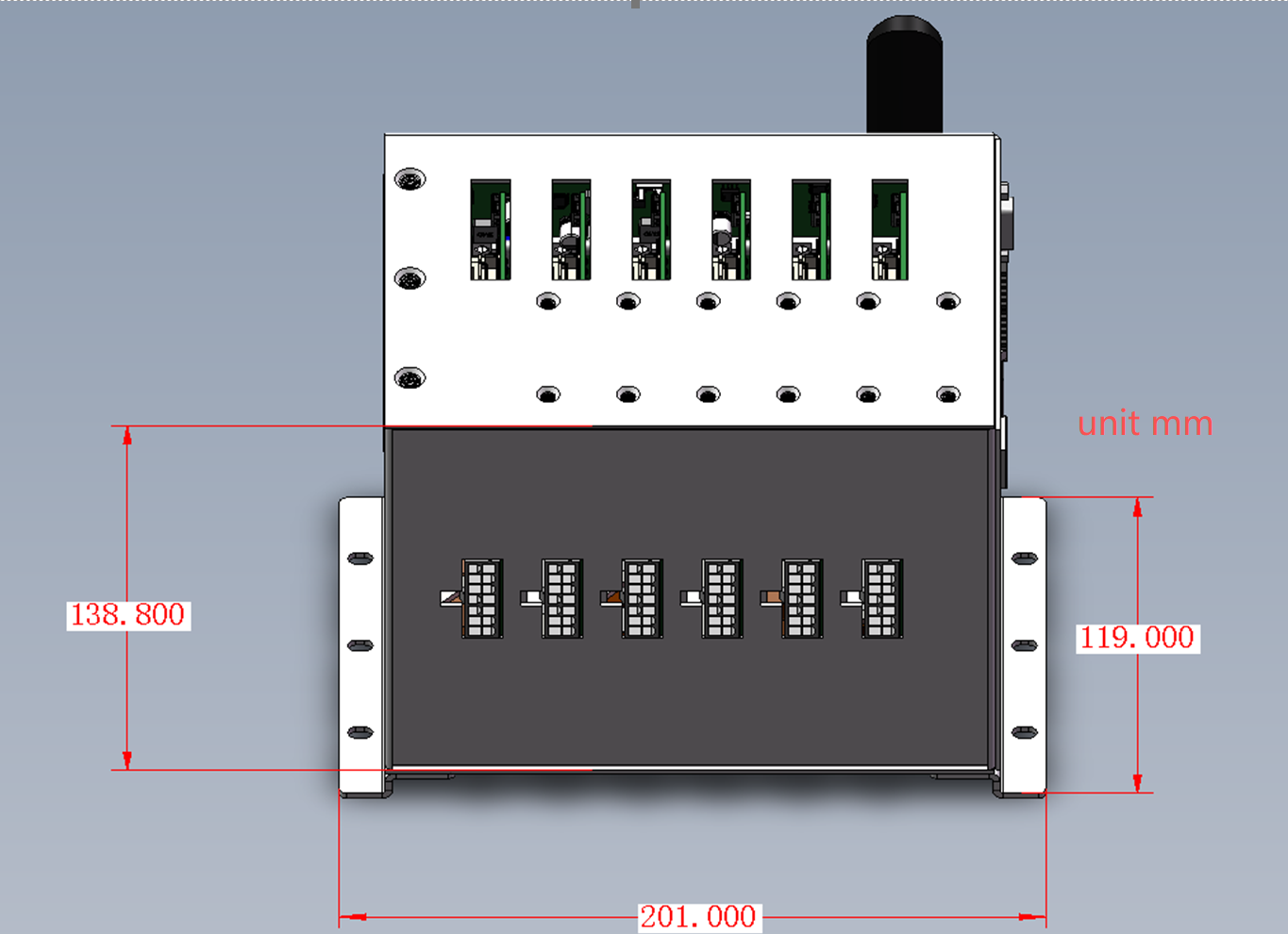 unit mm

138.800

119.000

201.000