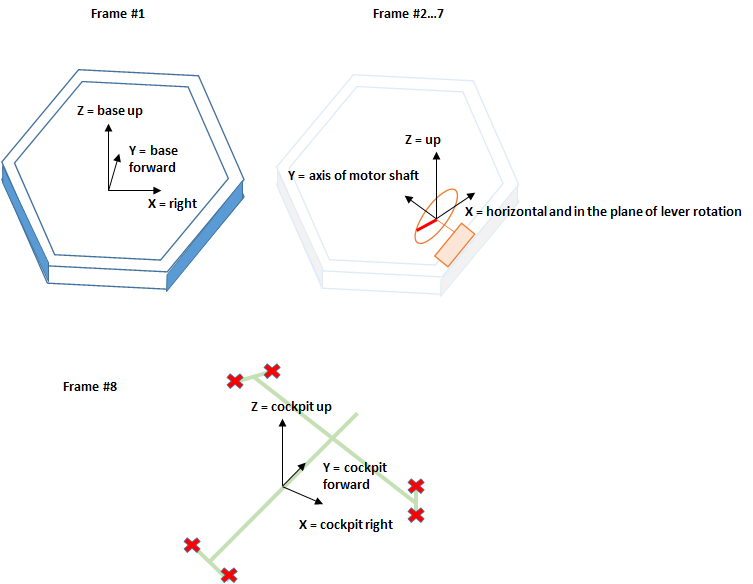 Frame #1

Z = base up

Y = base forward

X = right

Frame #2...7

Z = up

Y = axis of motor shaft

X = horizontal and in the plane of lever rotation

Frame #8

Z = cockpit up

Y = cockpit forward

X = cockpit right