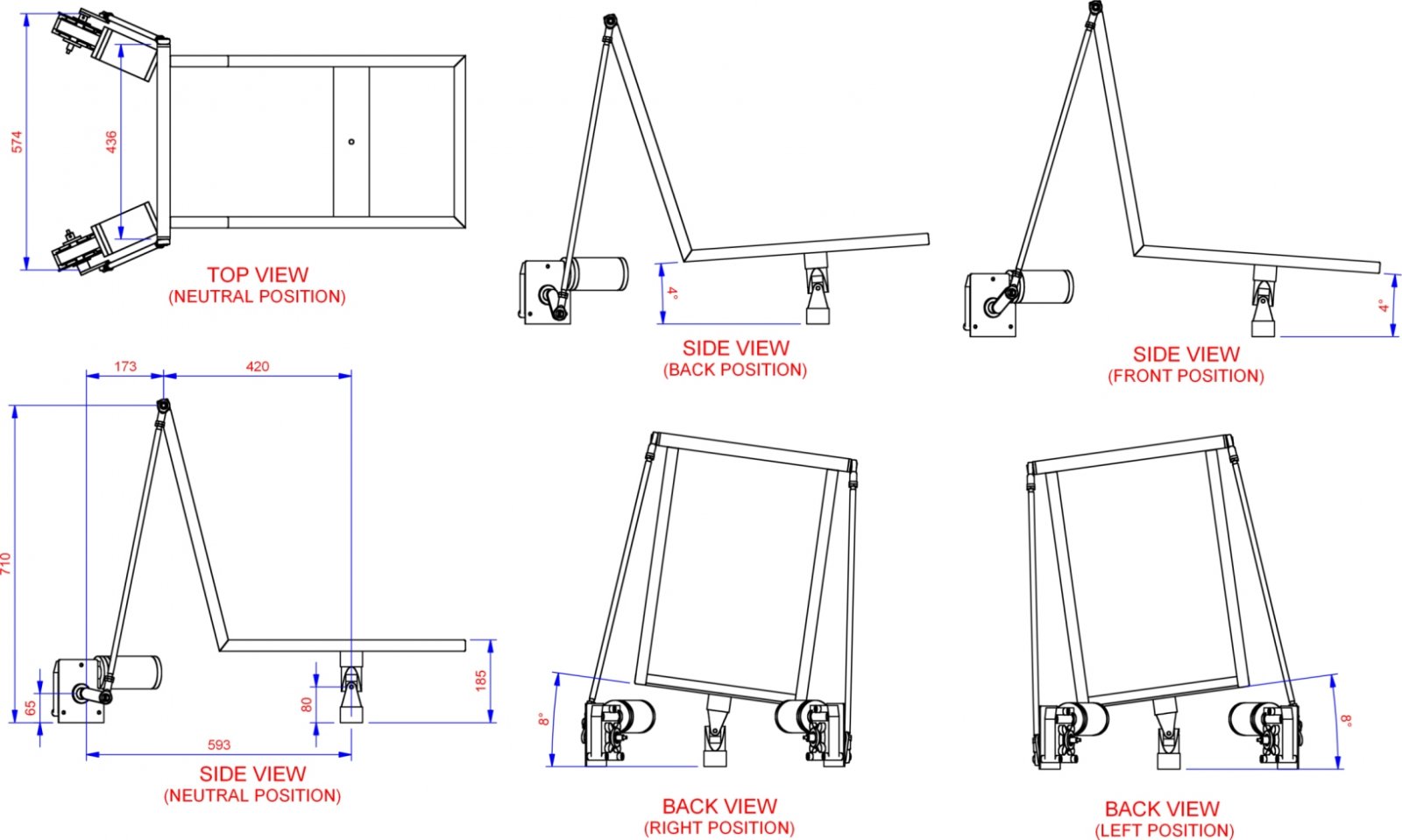 574

436

TOP VIEW
(NEUTRAL POSITION)

4°

SIDE VIEW
(BACK POSITION)

4°

SIDE VIEW
(FRONT POSITION)

173

420

710

65

80

185

593

SIDE VIEW
(NEUTRAL POSITION)

8°

BACK VIEW
(RIGHT POSITION)

8°

BACK VIEW
(LEFT POSITION)