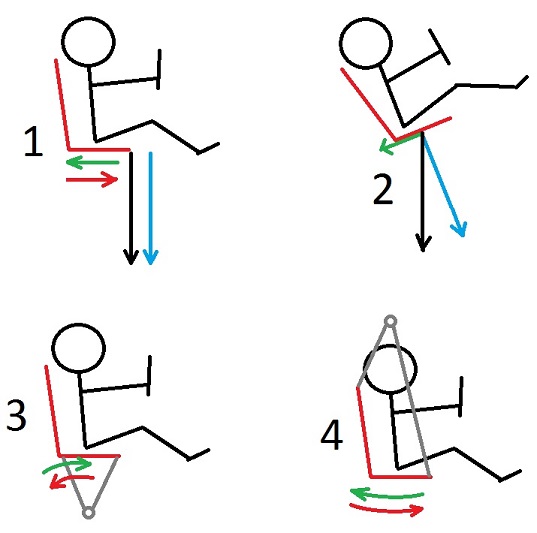 1

2

3

4