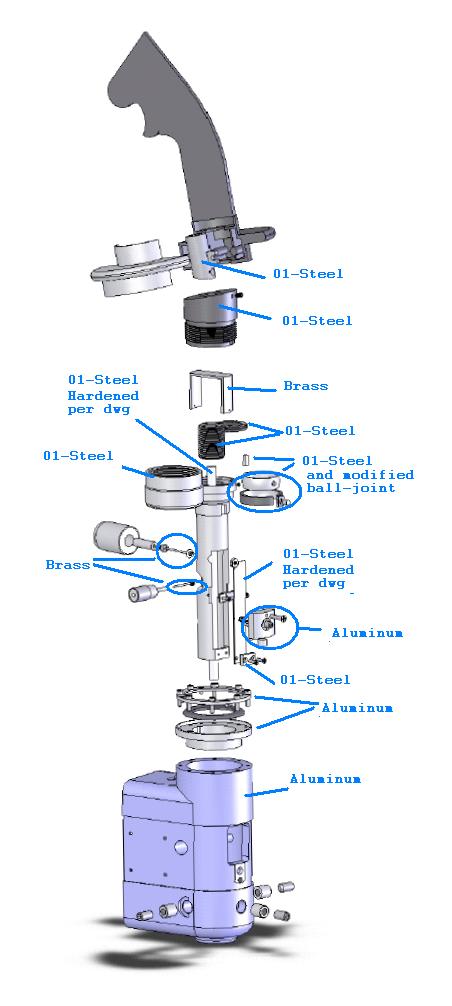 01-Steel

01-Steel

01-Steel Hardened per dwg

Brass

01-Steel

01-Steel

01-Steel and modified ball-joint

Brass

01-Steel Hardened per dwg

Aluminum

01-Steel

Aluminum

Aluminum