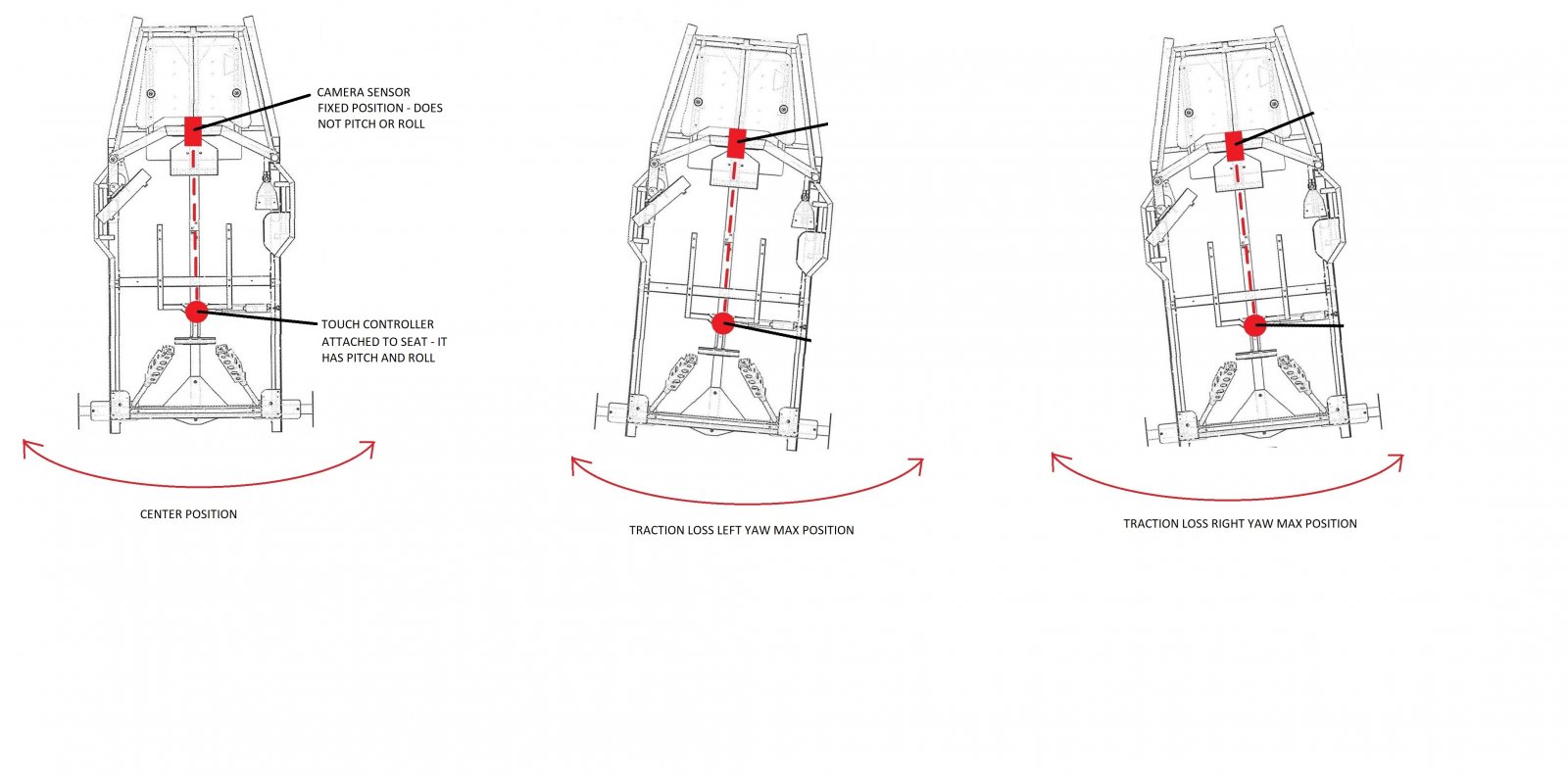 CAMERA SENSOR
FIXED POSITION - DOES NOT PITCH OR ROLL

TOUCH CONTROLLER ATTACHED TO SEAT - IT HAS PITCH AND ROLL

CENTER POSITION

TRACTION LOSS LEFT YAW MAX POSITION

TRACTION LOSS RIGHT YAW MAX POSITION