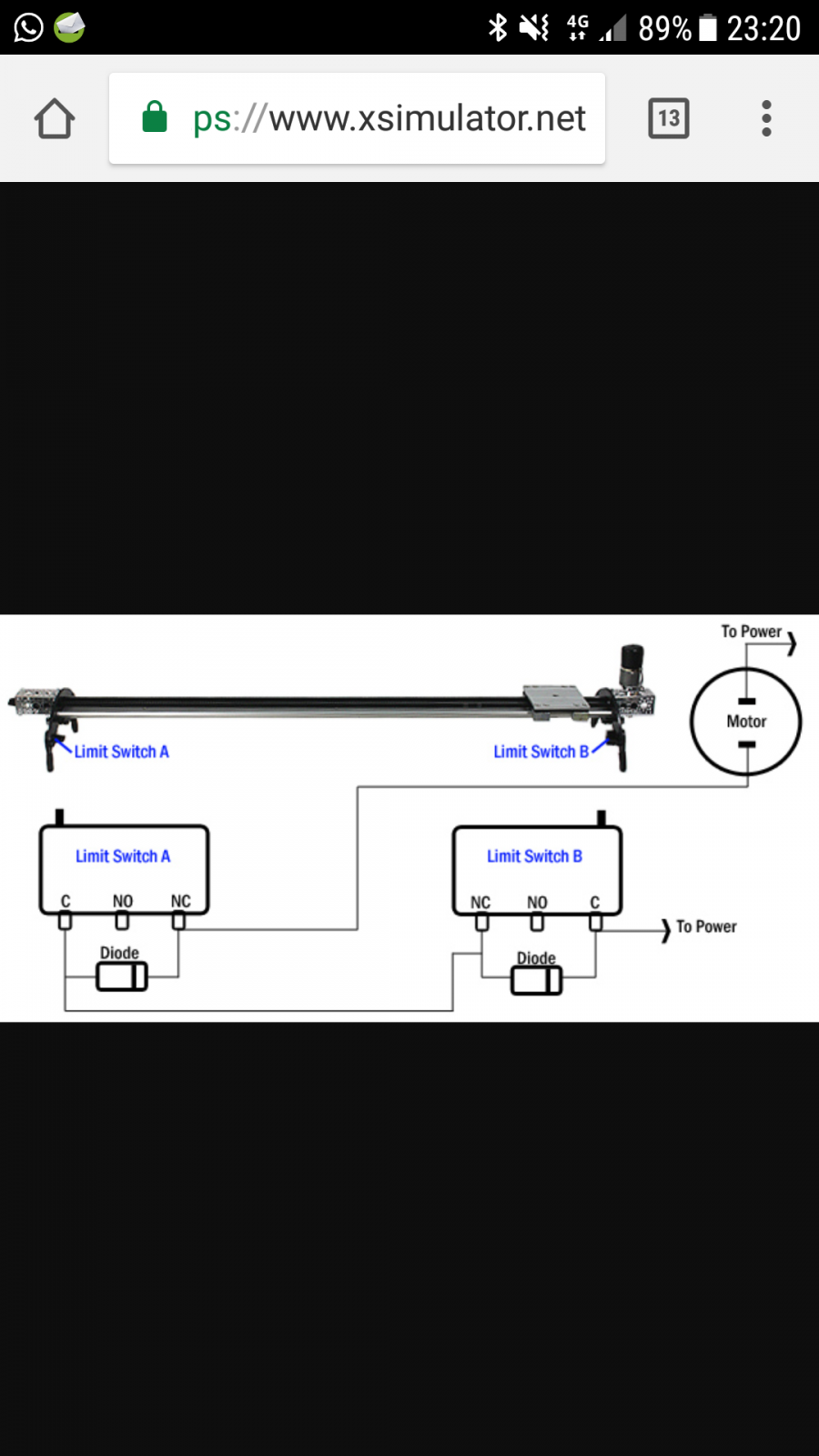 4G 89% 23:20

ps://www.xsimulator.net

13

To Power

Motor

Limit Switch A

Limit Switch B

Limit Switch A

C NO NC

Diode

Limit Switch B

NC NO C

To Power

Diode