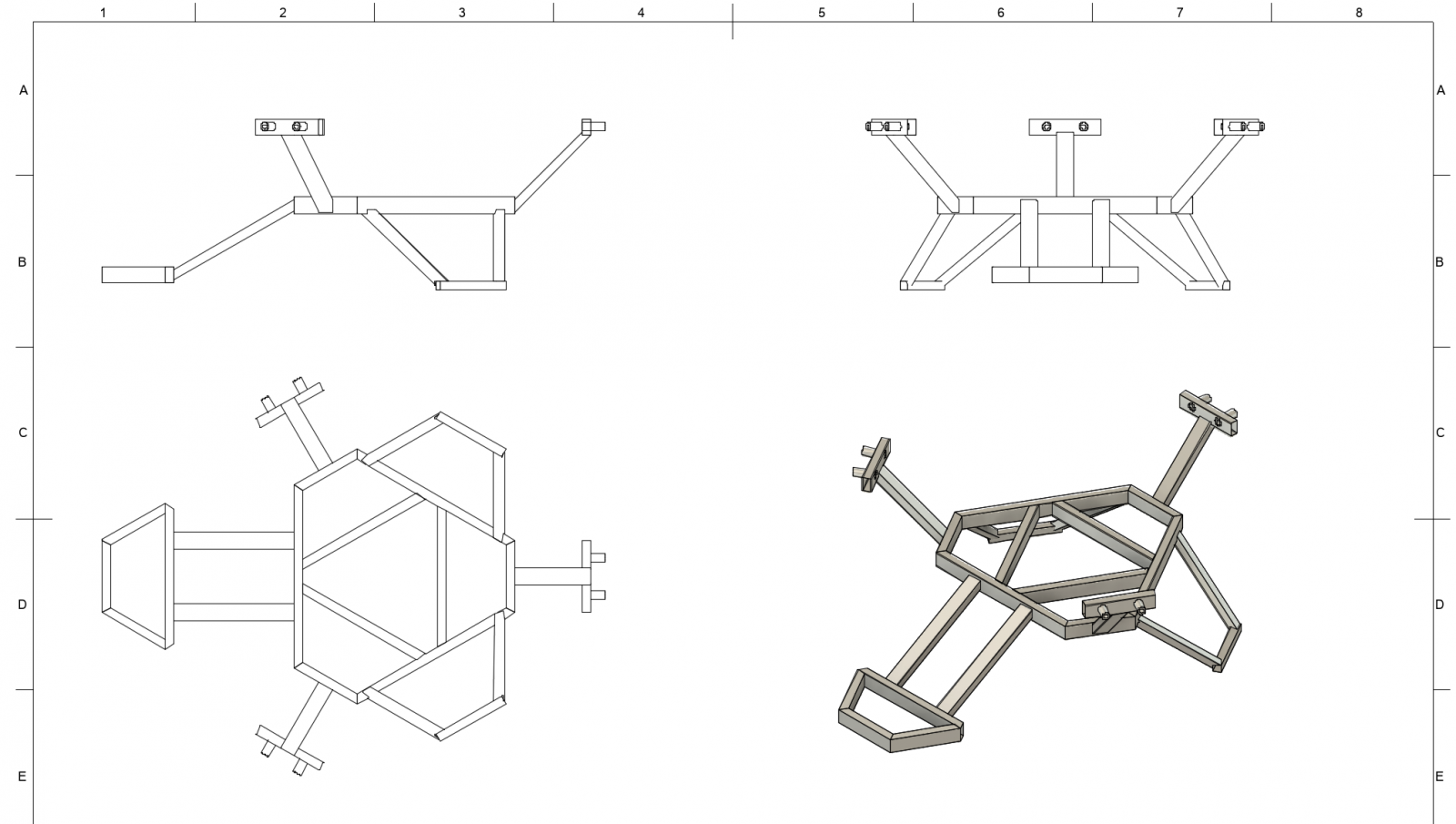 1 2 3 4 5 6 7 8

A

B

C

D

E

A

B

C

D

E