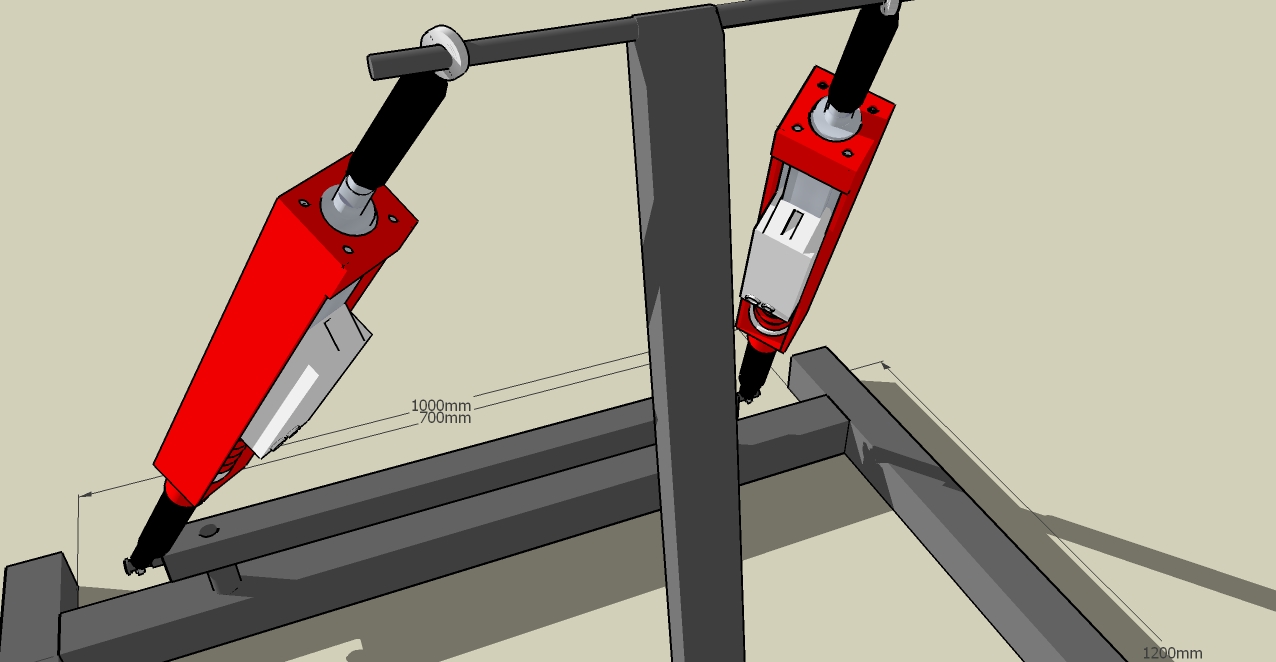 1000mm
700mm
1200mm