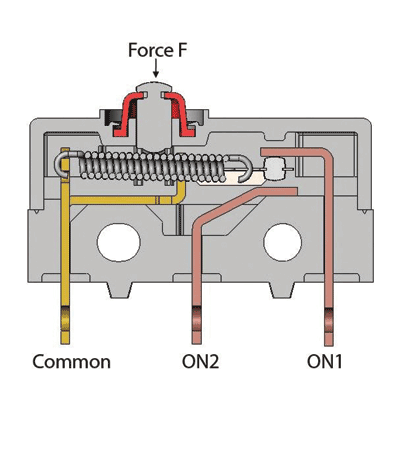 Force F

Common
ON2
ON1