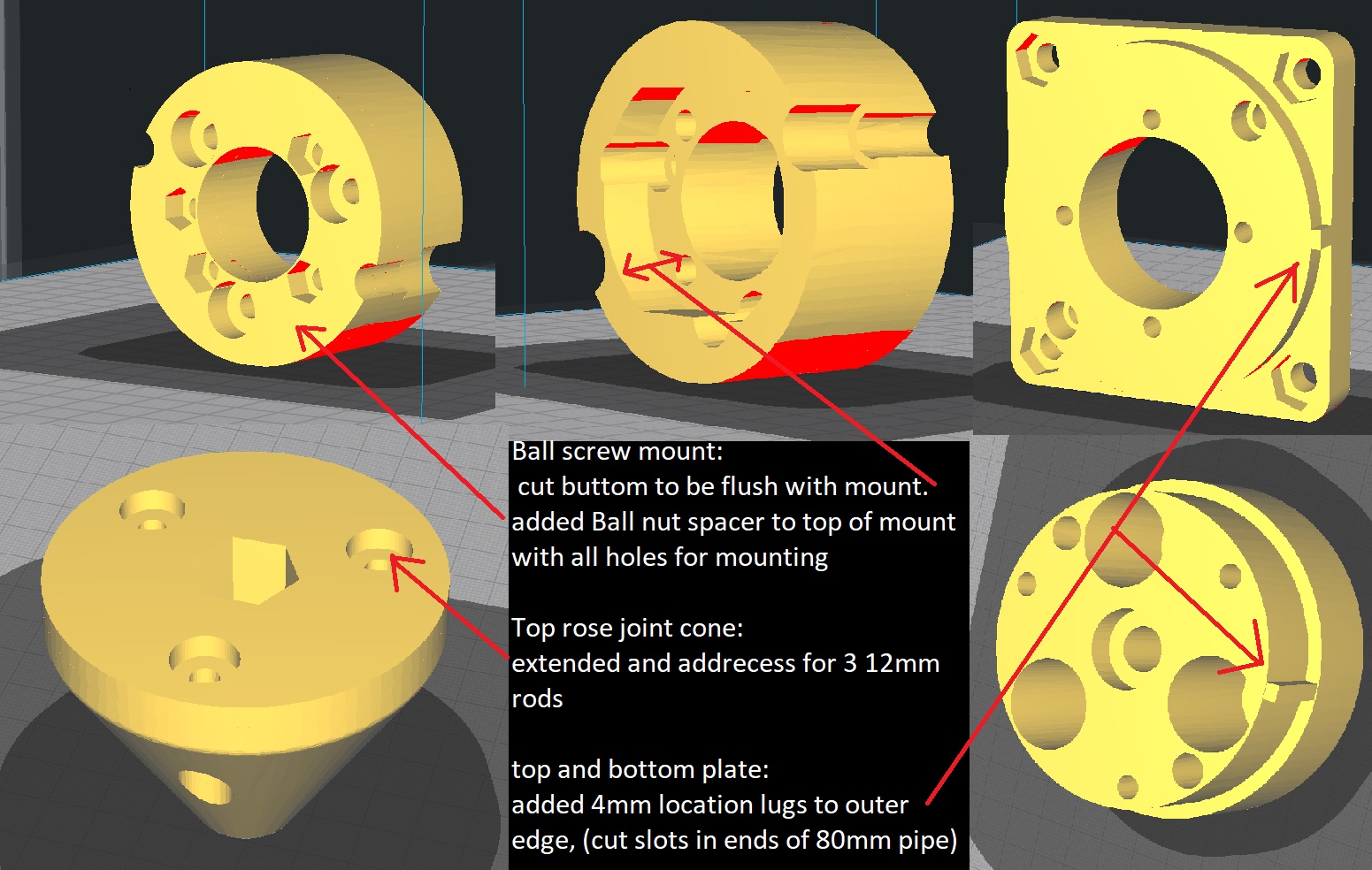 Ball screw mount:
cut buttom to be flush with mount.
added Ball nut spacer to top of mount with all holes for mounting

Top rose joint cone:
extended and addrecess for 3 12mm rods

top and bottom plate:
added 4mm location lugs to outer edge, (cut slots in ends of 80mm pipe)