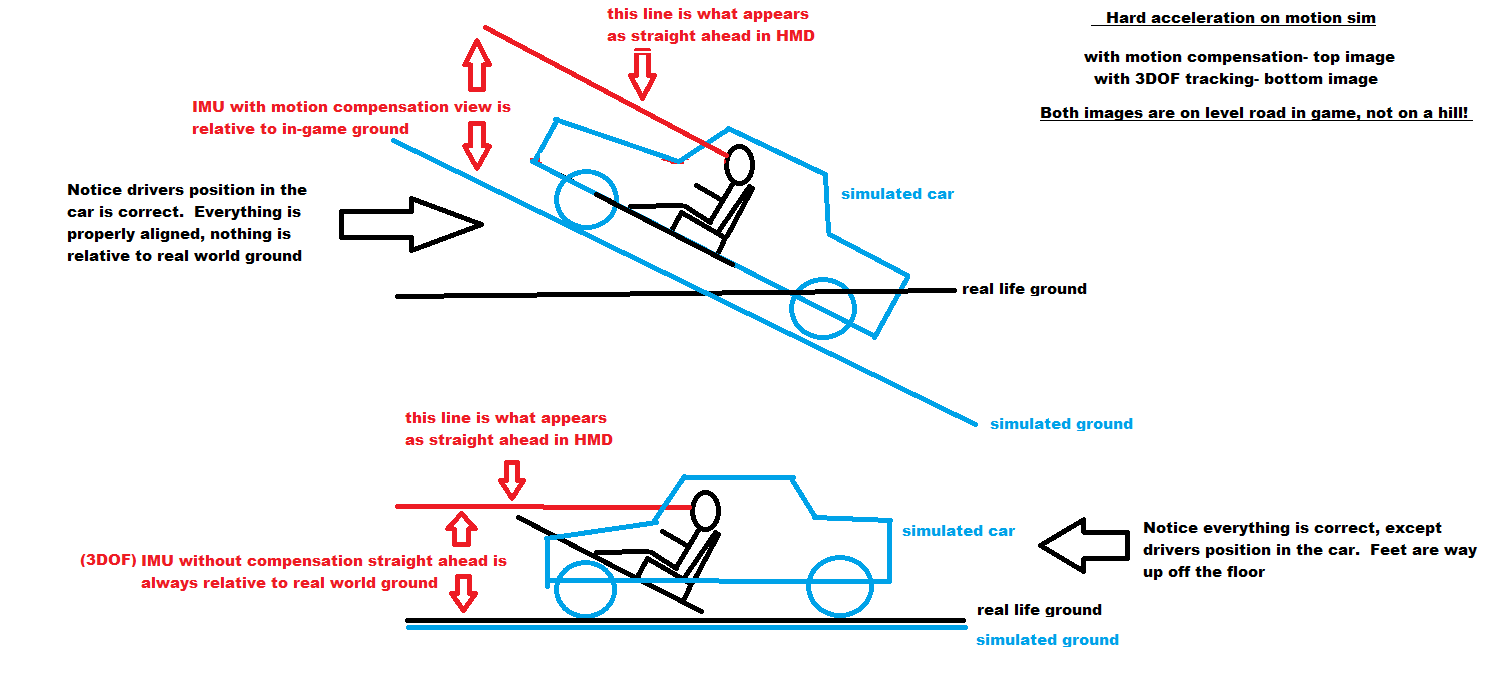 Hard acceleration on motion sim

with motion compensation- top image
with 3DOF tracking- bottom image

Both images are on level road in game, not on a hill!

this line is what appears as straight ahead in HMD

IMU with motion compensation view is relative to in-game ground

Notice drivers position in the car is correct. Everything is properly aligned, nothing is relative to real world ground

simulated car

real life ground

simulated ground

this line is what appears as straight ahead in HMD

(3DOF) IMU without compensation straight ahead is always relative to real world ground

simulated car

Notice everything is correct, except drivers position in the car. Feet are way up off the floor

real life ground

simulated ground