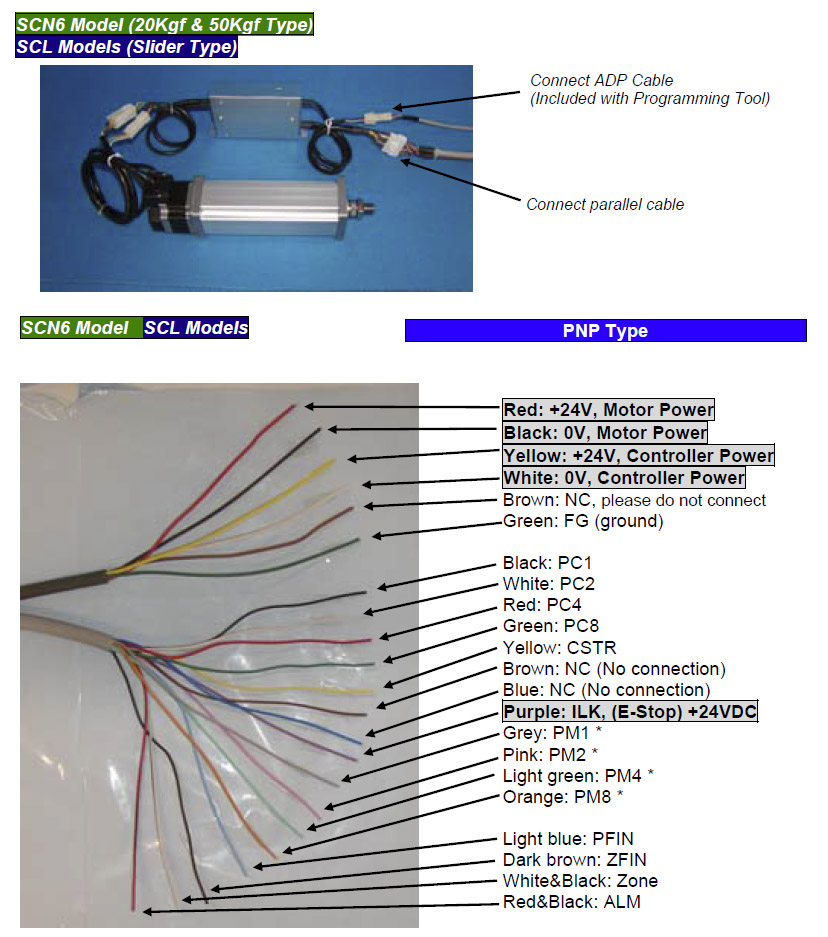 SCN6 Model (20Kgf & 50Kgf Type)
SCL Models (Slider Type)

Connect ADP Cable
(Included with Programming Tool)

Connect parallel cable

SCN6 Model SCL Models

PNP Type

Red: +24V, Motor Power
Black: 0V, Motor Power
Yellow: +24V, Controller Power
White: 0V, Controller Power
Brown: NC, please do not connect
Green: FG (ground)

Black: PC1
White: PC2
Red: PC4
Green: PC8
Yellow: CSTR
Brown: NC (No connection)
Blue: NC (No connection)
Purple: ILK, (E-Stop) +24VDC
Grey: PM1 *
Pink: PM2 *
Light green: PM4 *
Orange: PM8 *

Light blue: PFIN
Dark brown: ZFIN
White&Black: Zone
Red&Black: ALM